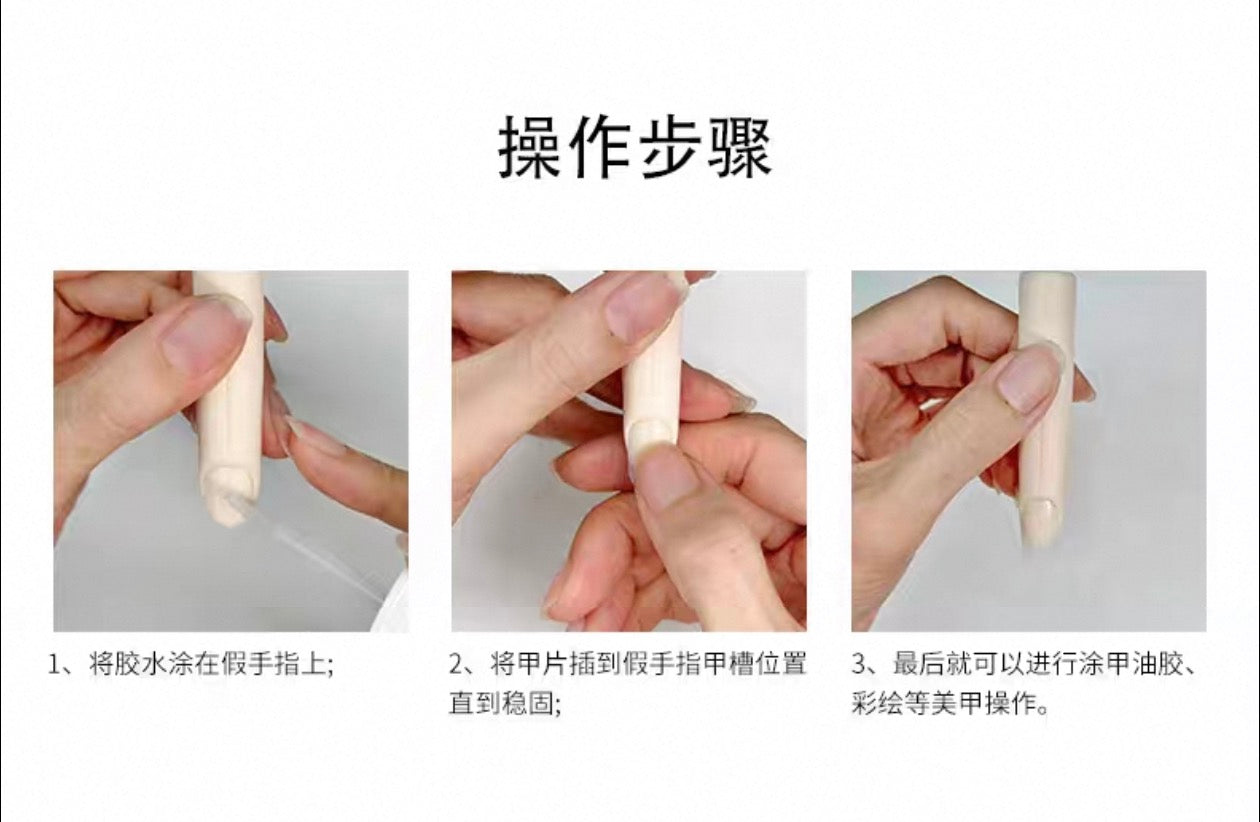 操作步骤

1、将胶水涂在假手指上;

2、将甲片插到假手指甲槽位置直到稳固;

3、最后就可以进行涂甲油胶、彩绘等美甲操作。