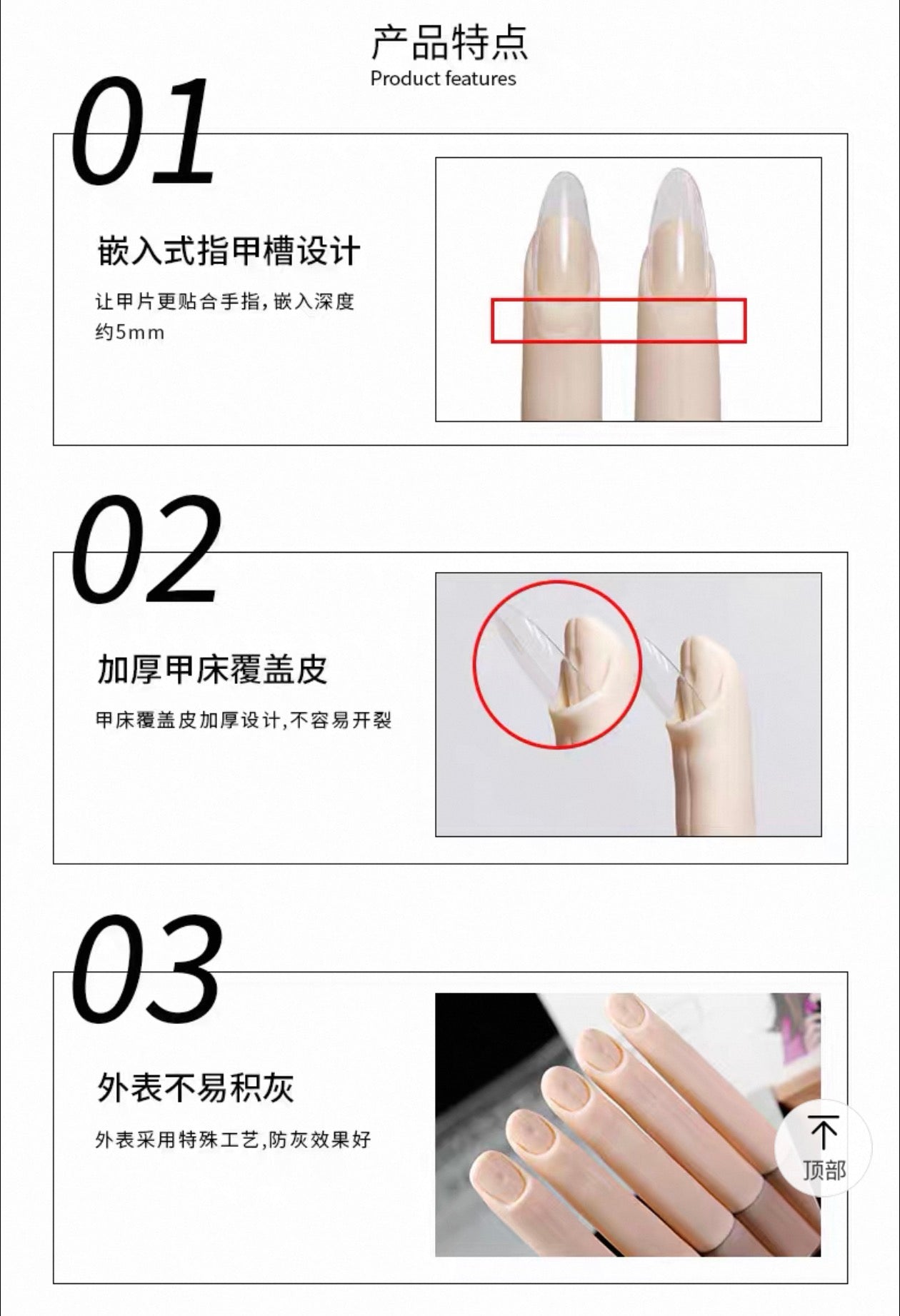 产品特点
Product features

01

嵌入式指甲槽设计

让甲片更贴合手指，嵌入深度约5mm

02

加厚甲床覆盖皮

甲床覆盖皮加厚设计，不容易开裂

03

外表不易积灰

外表采用特殊工艺，防灰效果好

顶部